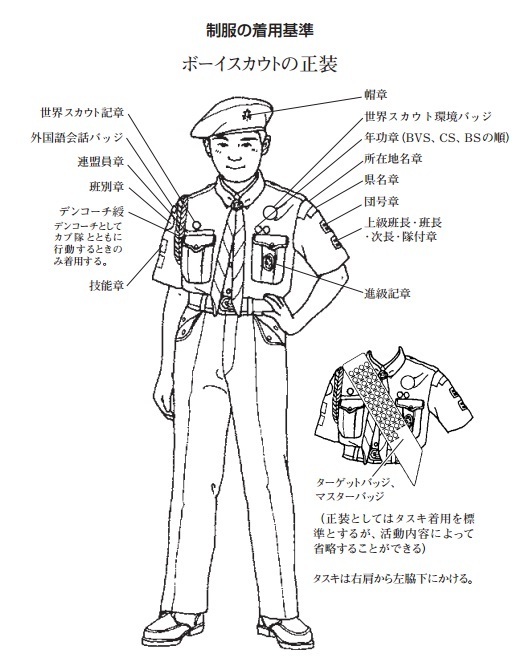 制服の着用基準

ボーイスカウトの正装

世界スカウト記章

外国語会話バッジ

連盟員章

班別章

デンコーチ綬

デンコーチとしてカブ隊とともに行動するときのみ着用する。

技能章

帽章

世界スカウト環境バッジ

年功章（BVS、CS、BSの順）

所在地名章

県名章

団号章

上級班長・班長・次長・隊付章

進級記章

ターゲットバッジ、マスターバッジ

（正装としてはタスキ着用を標準とするが、活動内容によって省略することができる）

タスキは右肩から左脇下にかける。